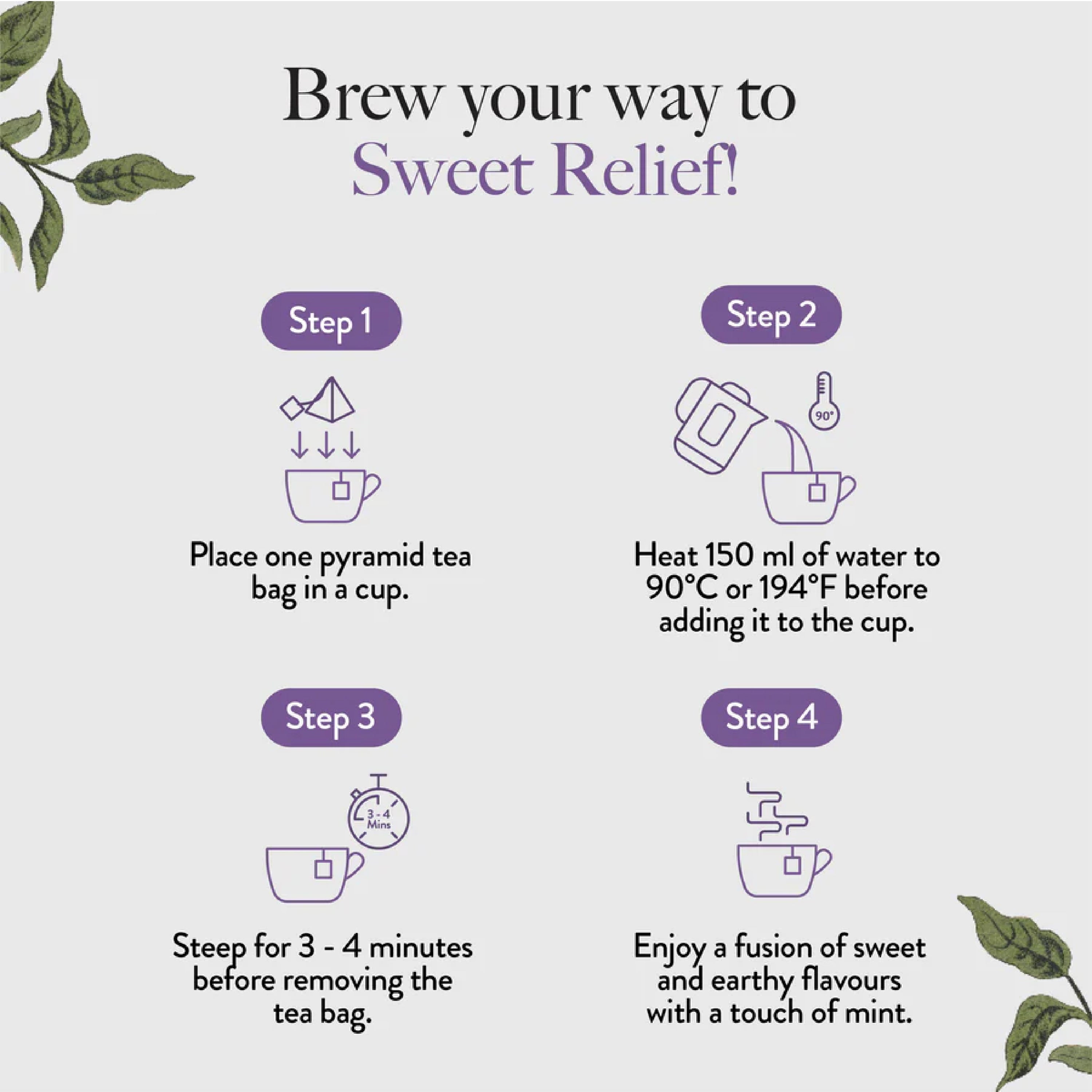 Brew your way to
Sweet Relief!

Step 1

Place one pyramid tea bag in a cup.

Step 2

90°

Heat 150 ml of water to 90°C or 194°F before adding it to the cup.

Step 3

3 - 4 Mins

Steep for 3 - 4 minutes before removing the tea bag.

Step 4

Enjoy a fusion of sweet and earthy flavours with a touch of mint.