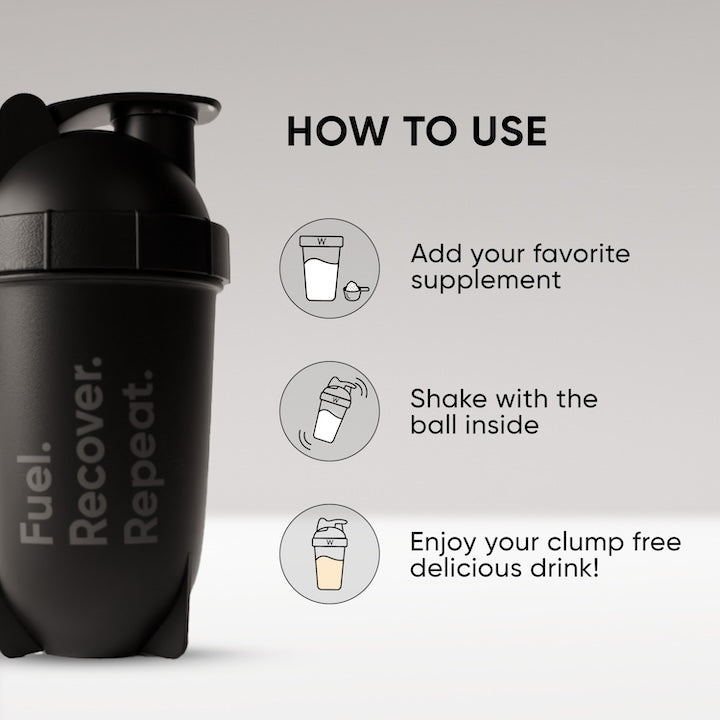 Fuel.
Recover.
Repeat.

HOW TO USE

W

Add your favorite supplement

W

Shake with the ball inside

W

Enjoy your clump free delicious drink!